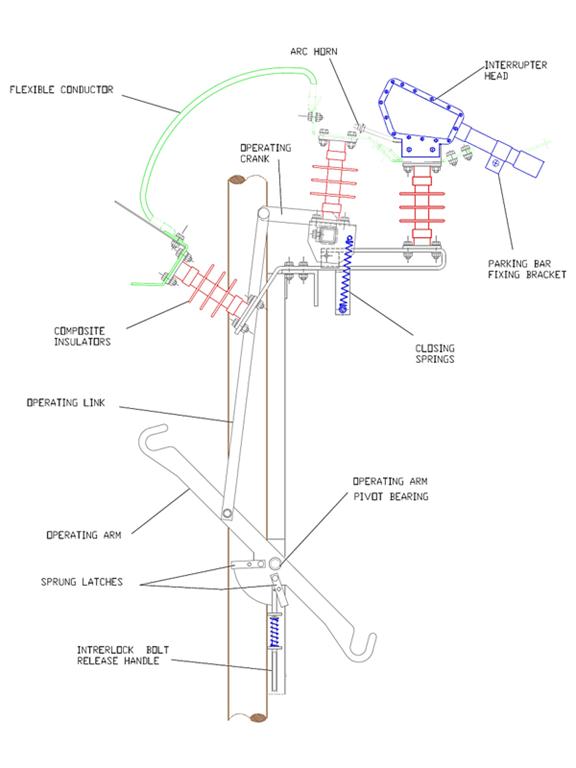 ARC HORN

INTERRUPTER HEAD

FLEXIBLE CONDUCTOR

OPERATING CRANK

PARKING BAR FIXING BRACKET

COMPOSITE INSULATORS

CLOSING SPRINGS

OPERATING LINK

OPERATING ARM PIVOT BEARING

OPERATING ARM

SPRUNG LATCHES

INTRERLOCK BOLT RELEASE HANDLE